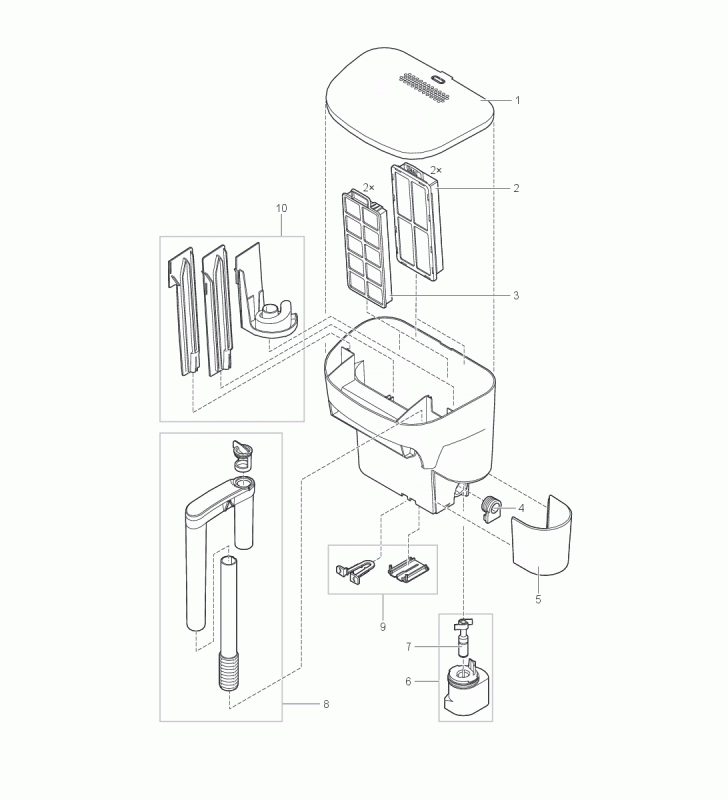 1
2×
2
2×
10
3
4
5
9
7
6
8